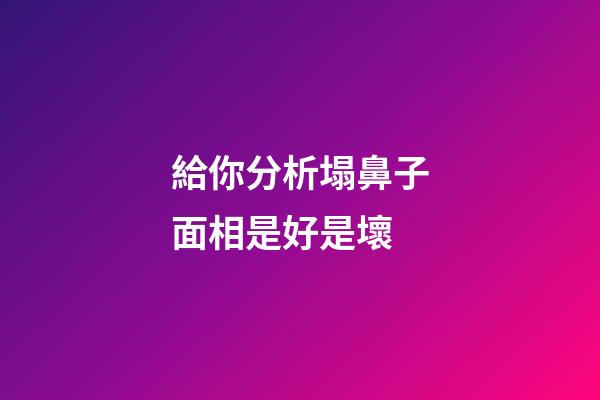 給你分析塌鼻子
面相是好是壞