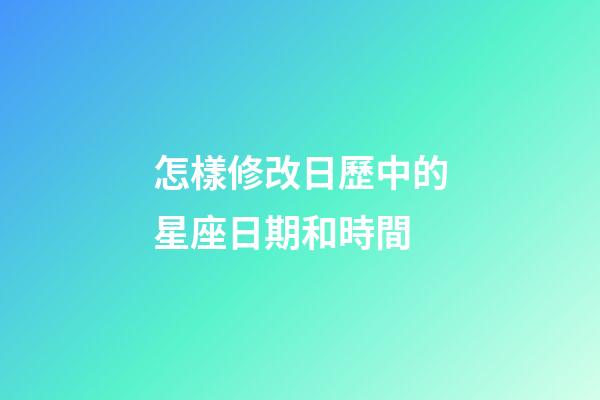 怎樣修改日歷中的星座日期和時間