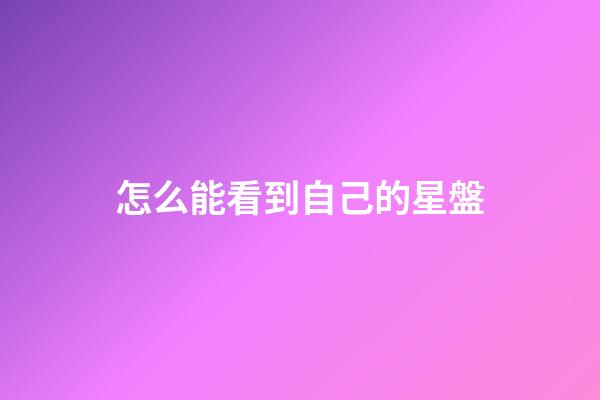 怎么能看到自己的星盤