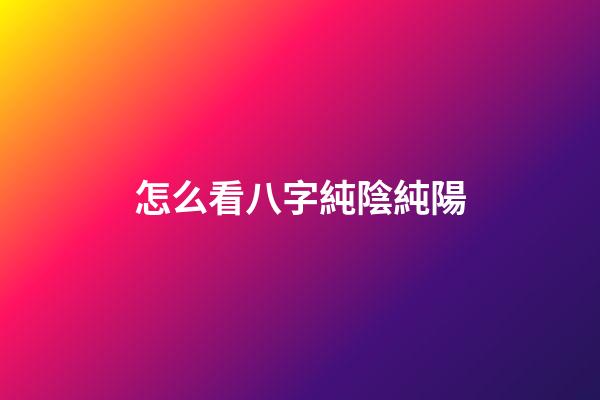 怎么看八字純陰純陽