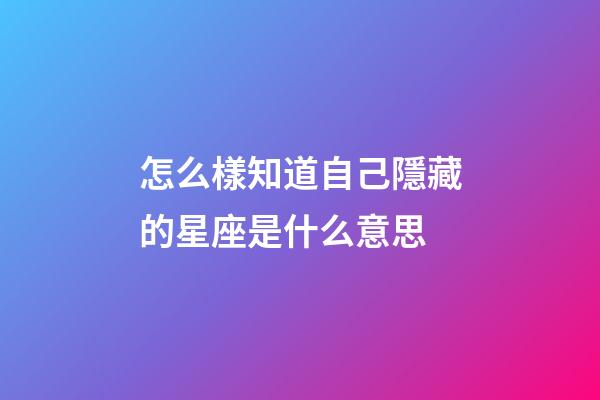 怎么樣知道自己隱藏的星座是什么意思