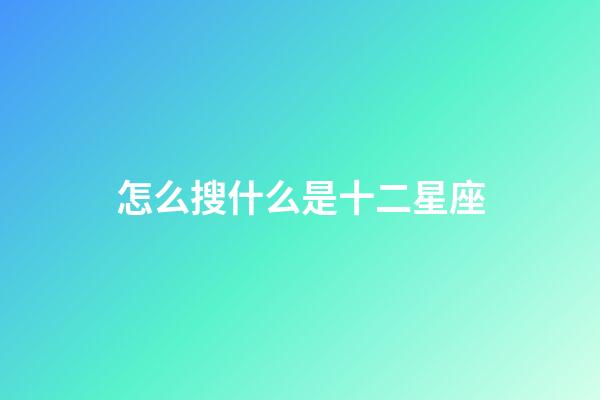 怎么搜什么是十二星座