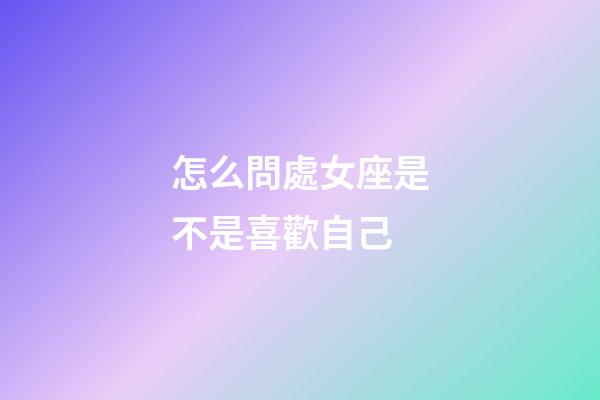 怎么問處女座是不是喜歡自己