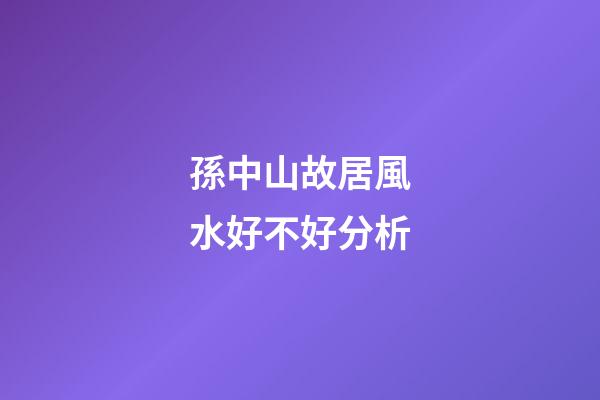 孫中山故居風水好不好分析