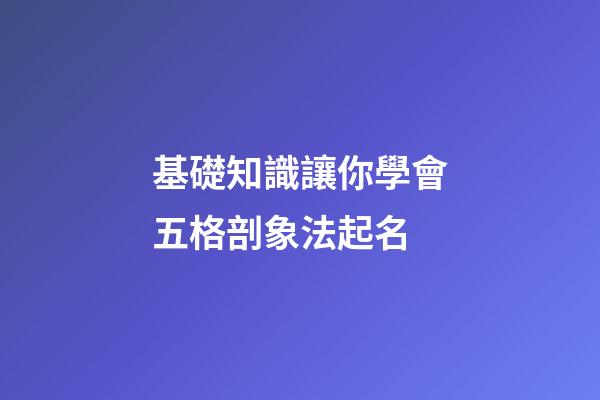 基礎知識讓你學會
五格剖象法起名