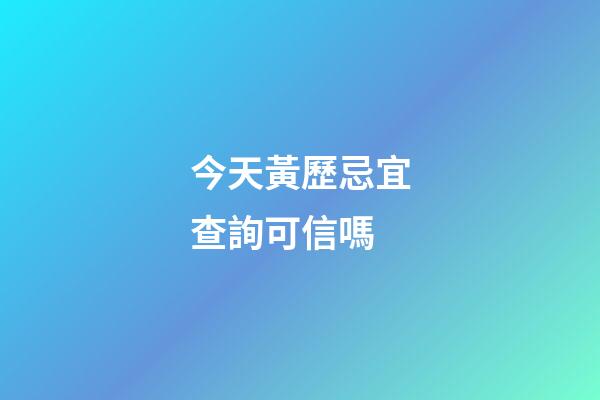 今天黃歷忌宜
查詢可信嗎