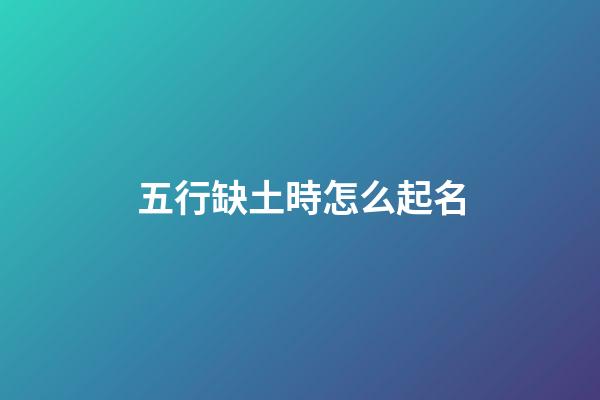 五行缺土時怎么起名